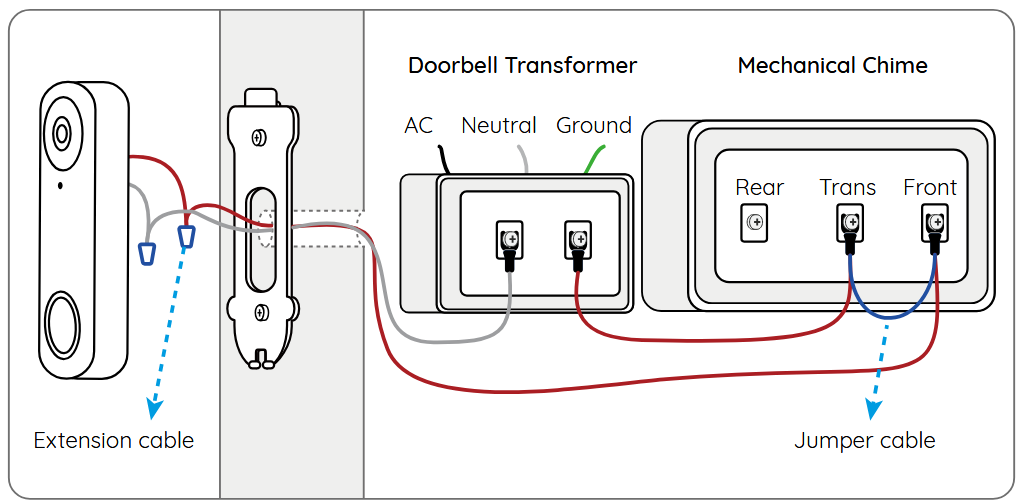 Doorbell Transformer

Mechanical Chime

AC

Neutral

Ground

Rear

Trans

Front

Extension cable

Jumper cable